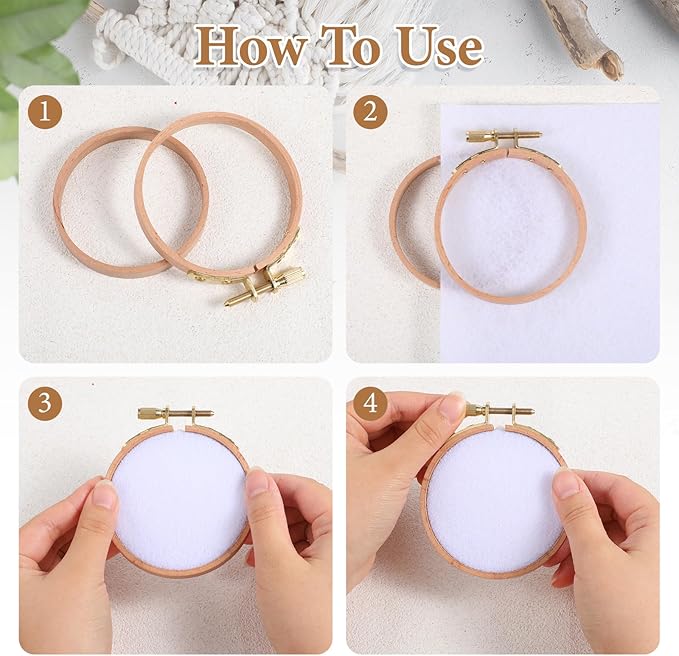 How To Use

1

2

3

4